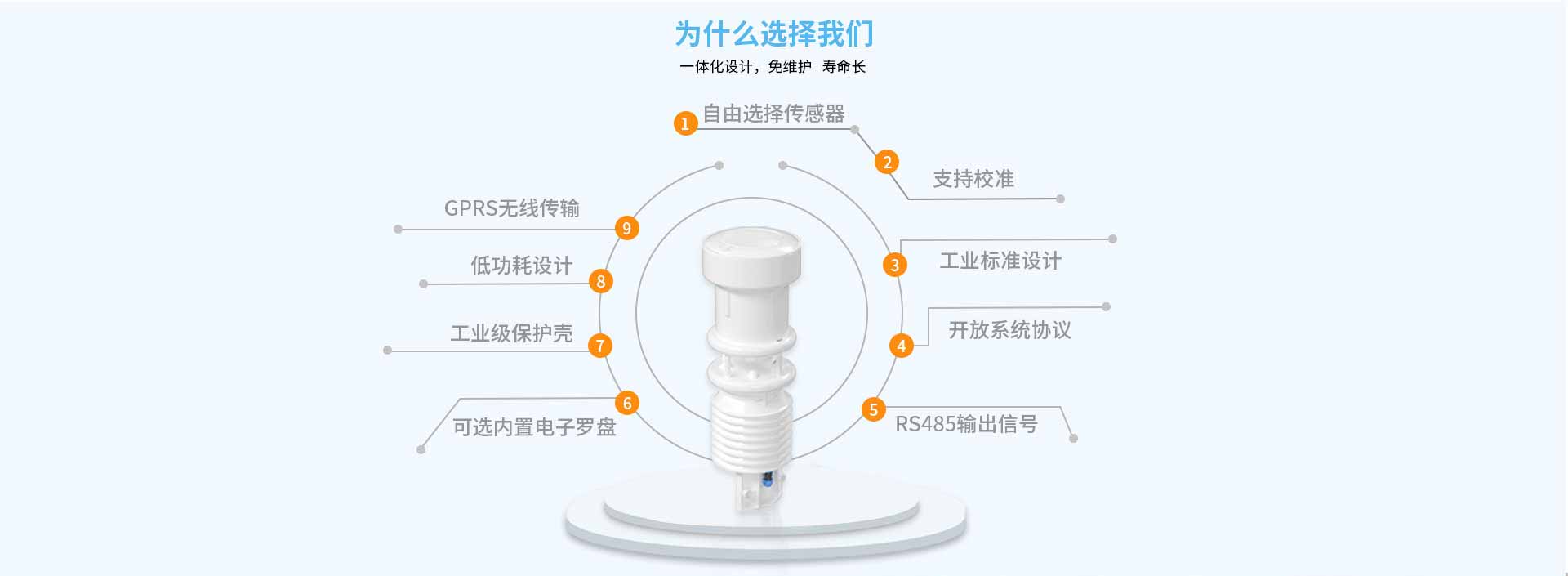 为什么选择我们
一体化设计，免维护 寿命长

1 自由选择传感器
2 支持校准
3 工业标准设计
4 开放系统协议
5 RS485输出信号
6 可选内置电子罗盘
7 工业级保护壳
8 低功耗设计
9 GPRS无线传输